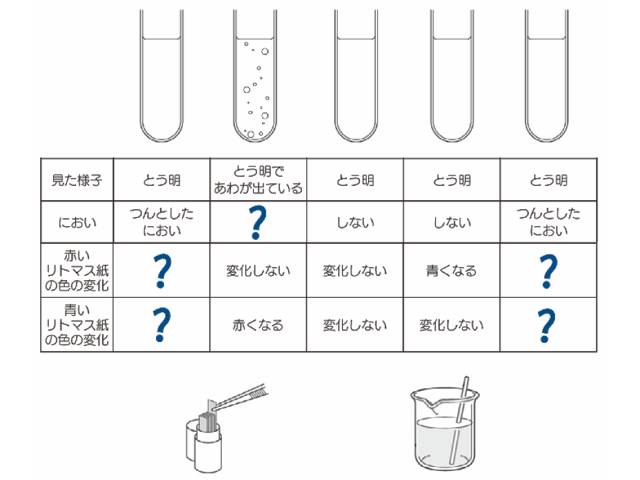 | 見た様子 | とう明 | とう明で あわが出ている | とう明 | とう明 | とう明 |
|---|---|---|---|---|---|
| におい | つんとした におい | ? | しない | しない | つんとした におい |
| 赤い リトマス紙 の色の変化 | ? | 変化しない | 変化しない | 青くなる | ? |
| 青い リトマス紙 の色の変化 | ? | 赤くなる | 変化しない | 変化しない | ? |